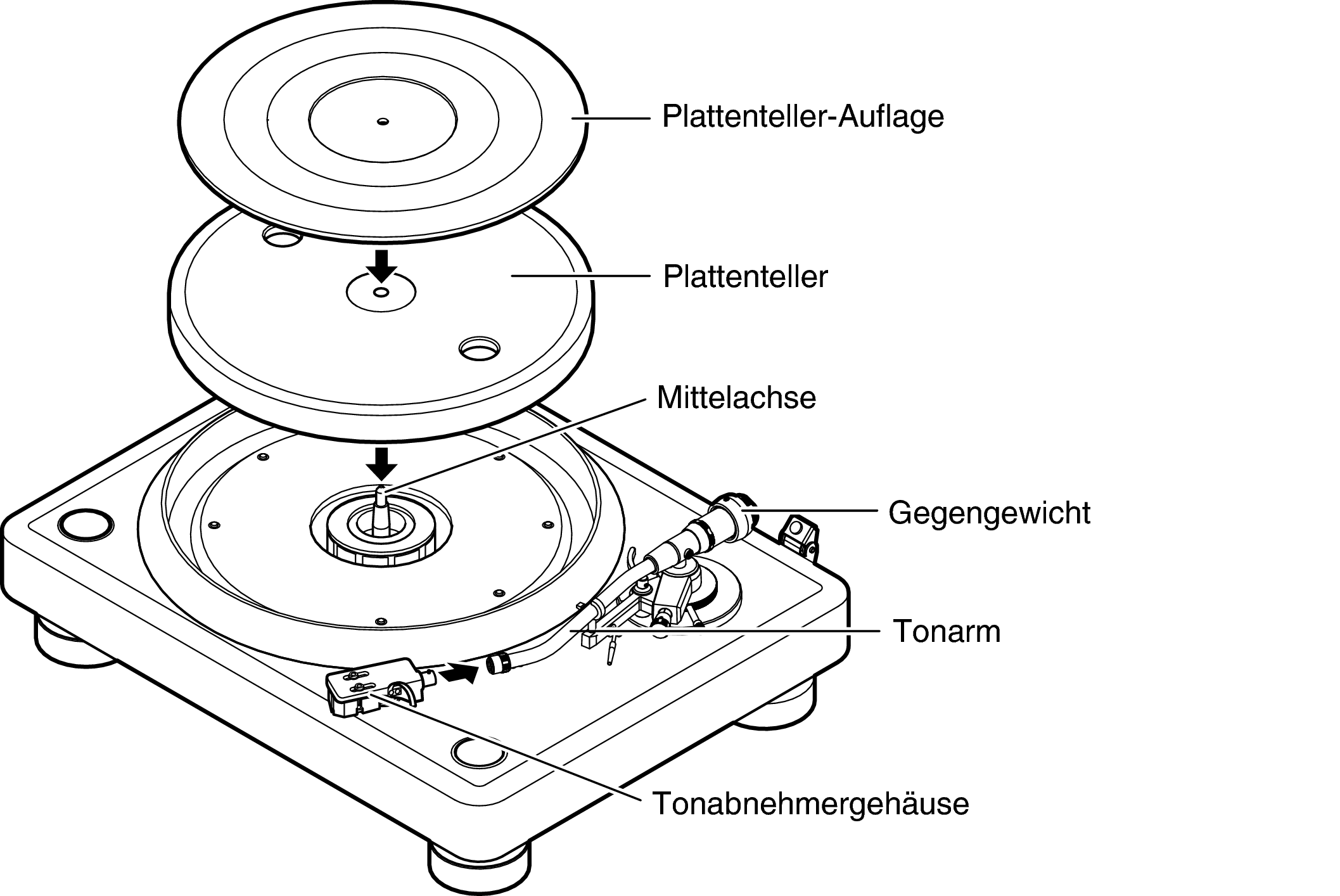 Plattenteller-Auflage

Plattenteller

Mittelachse

Gegengewicht

Tonarm

Tonabnehmergehäuse